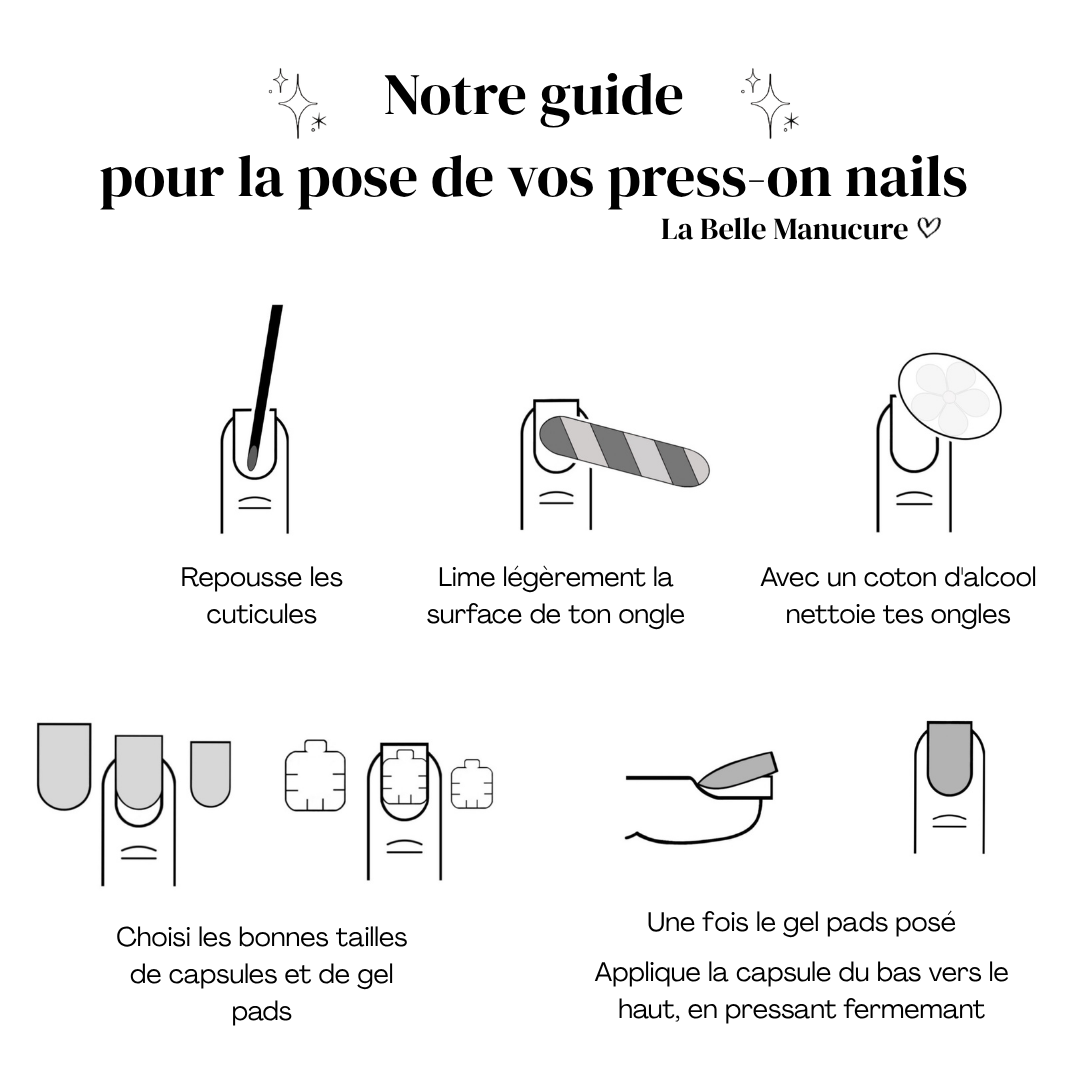 Notre guide
pour la pose de vos press-on nails
La Belle Manucure ♡

Repousse les cuticules

Lime légèrement la surface de ton ongle

Avec un coton d'alcool nettoie tes ongles

Choisi les bonnes tailles de capsules et de gel pads

Une fois le gel pads posé

Applique la capsule du bas vers le haut, en pressant fermemant